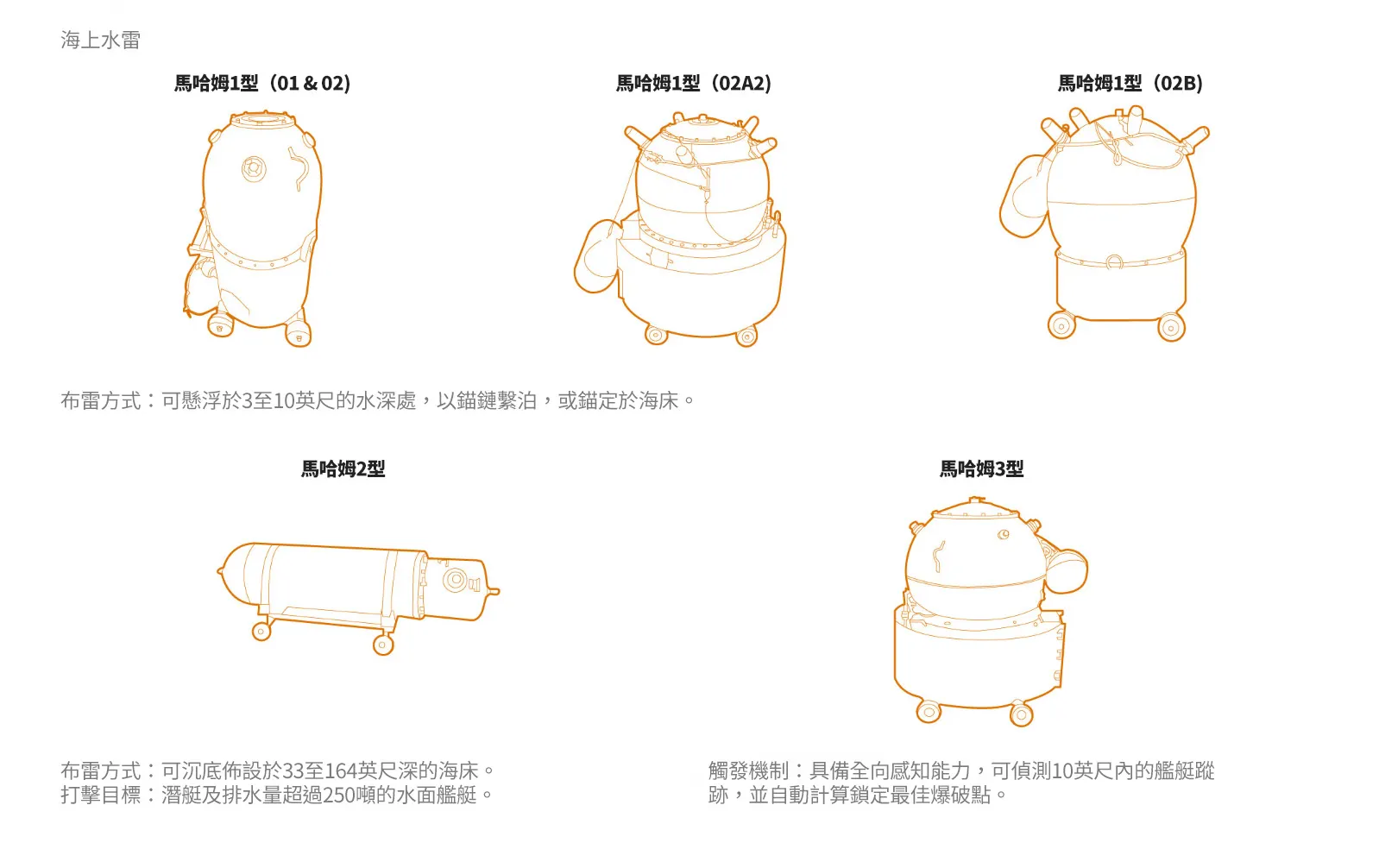 海上水雷

馬哈姆1型（01＆02）

馬哈姆1型（02A2）

馬哈姆1型（02B）

布雷方式：可懸浮於3至10英尺的水深處，以錨鏈繫泊，或錨定於海床。

馬哈姆2型

馬哈姆3型

布雷方式：可沉底佈設於33至164英尺深的海床。
打擊目標：潛艇及排水量超過250噸的水面艦艇。

觸發機制：具備全向感知能力，可偵測10英尺內的艦艇蹤跡，並自動計算鎖定最佳爆破點。