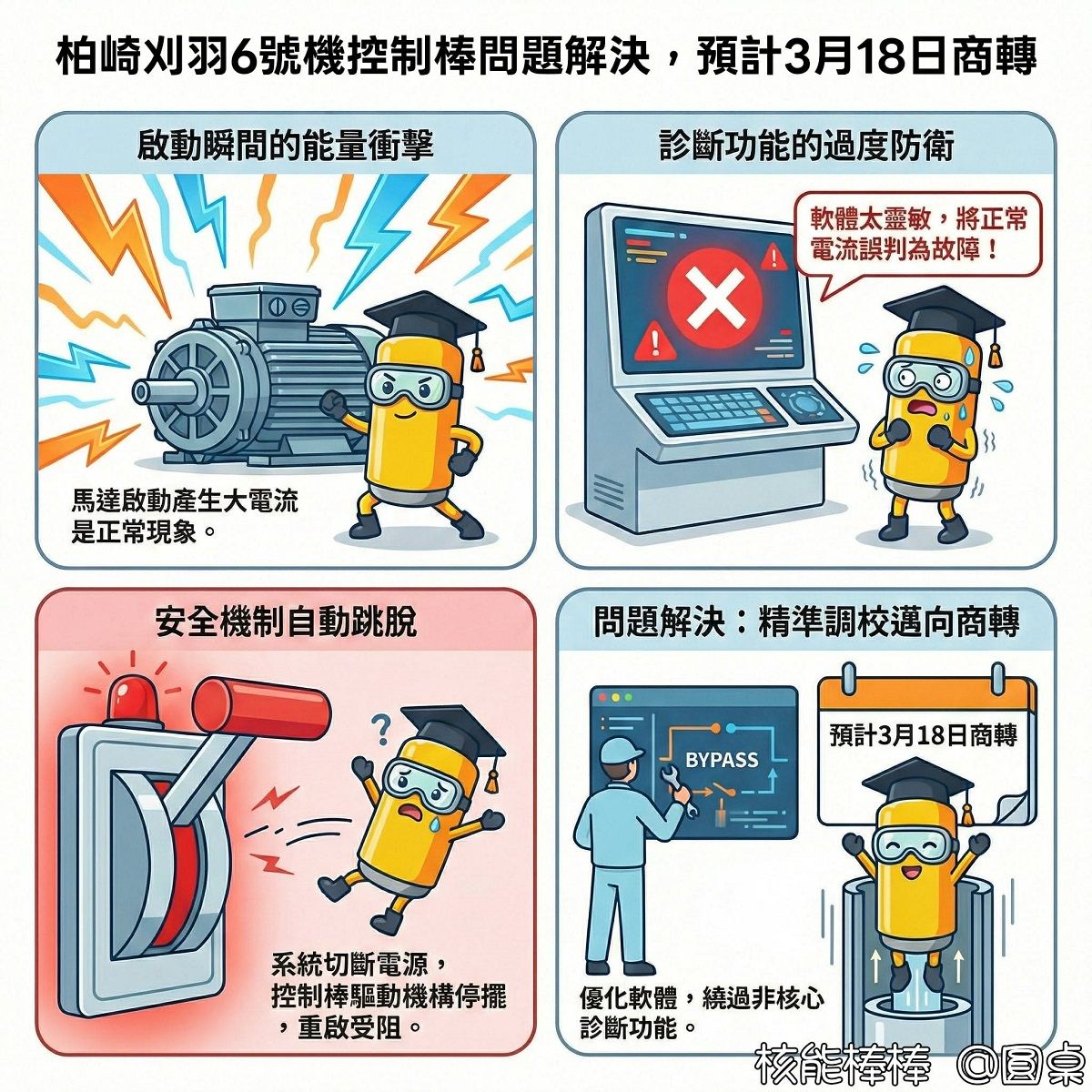 柏崎刈羽6號機控制棒問題解決，預計3月18日商轉

啟動瞬間的能量衝擊

馬達啟動產生大電流是正常現象。

診斷功能的過度防衛

軟體太靈敏，將正常電流誤判為故障！

安全機制自動跳脫

系統切斷電源，控制棒驅動機構停擺，重啟受阻。

問題解決：精準調校邁向商轉

BYPASS

預計3月18日商轉

優化軟體，繞過非核心診斷功能。

核能棒棒 @圓桌