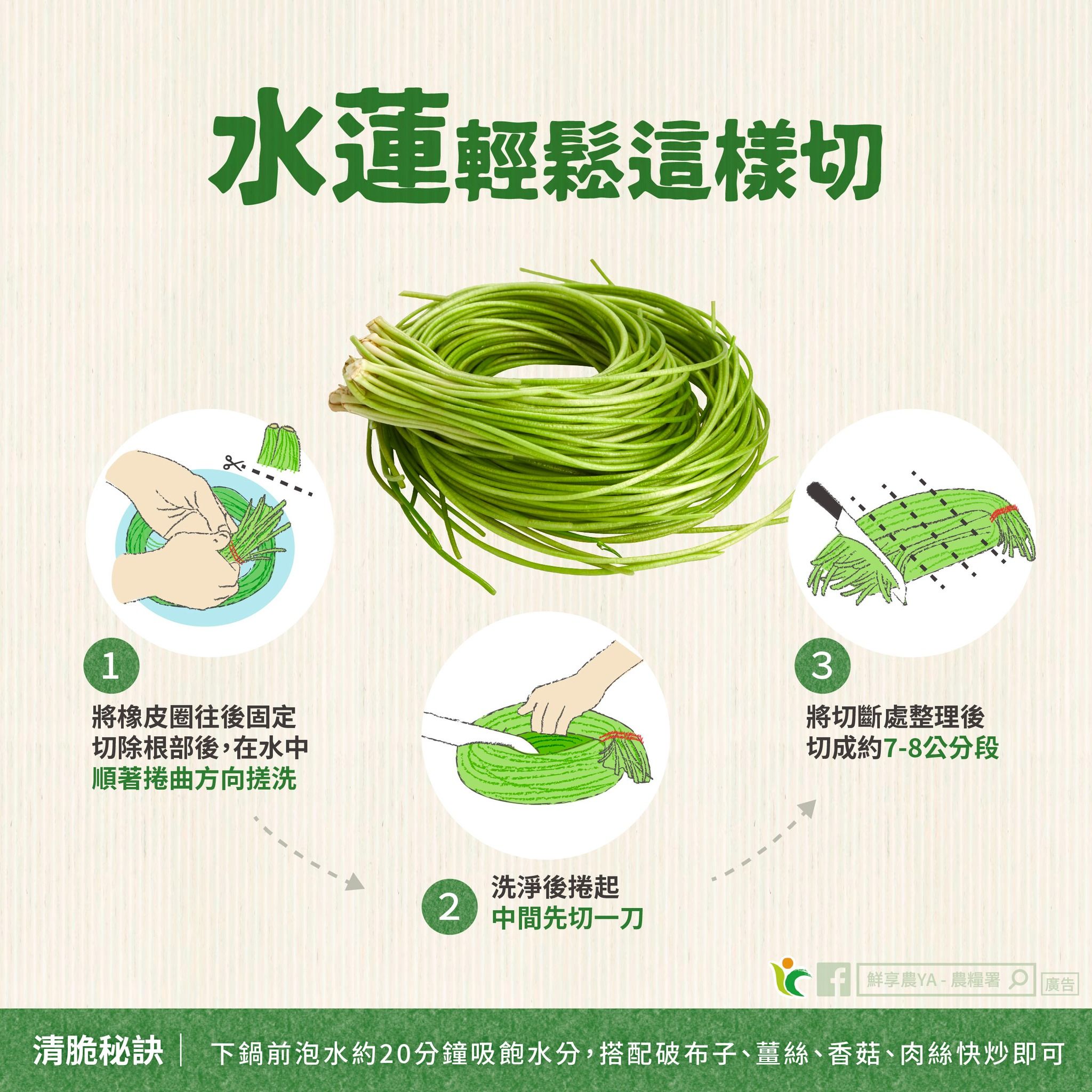 水蓮輕鬆這樣切

1
將橡皮圈往後固定
切除根部後，在水中
順著捲曲方向搓洗

2
洗淨後捲起
中間先切一刀

3
將切斷處整理後
切成約7-8公分段

鮮享農YA - 農糧署
廣告

清脆秘訣 | 下鍋前泡水約20分鐘吸飽水分，搭配破布子、薑絲、香菇、肉絲快炒即可