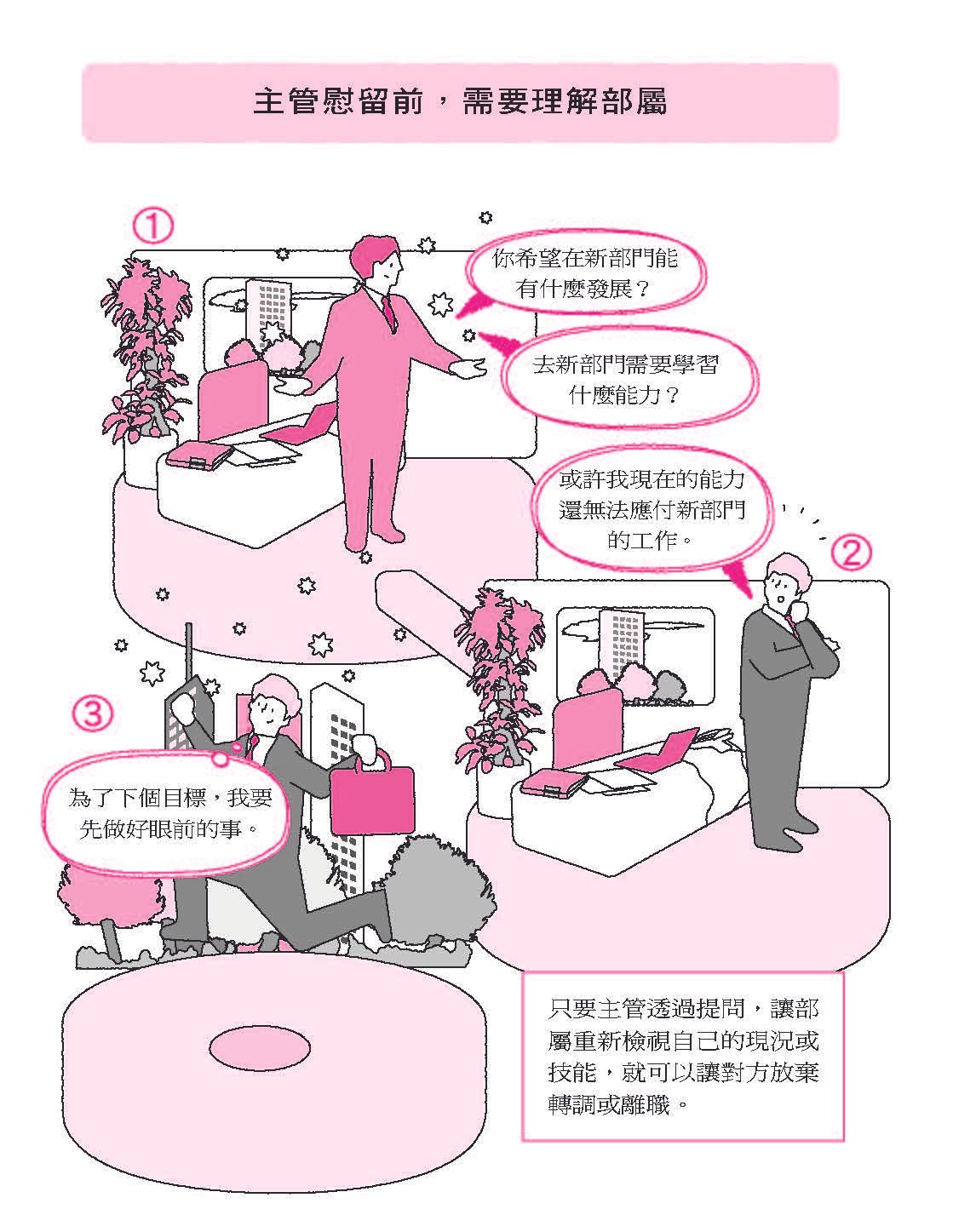 主管慰留前，需要理解部屬

①

你希望在新部門能有什麼發展？

去新部門需要學習什麼能力？

或許我現在的能力還無法應付新部門的工作。

②

③

為了下個目標，我要先做好眼前的事。

只要主管透過提問，讓部屬重新檢視自己的現況或技能，就可以讓對方放棄轉調或離職。